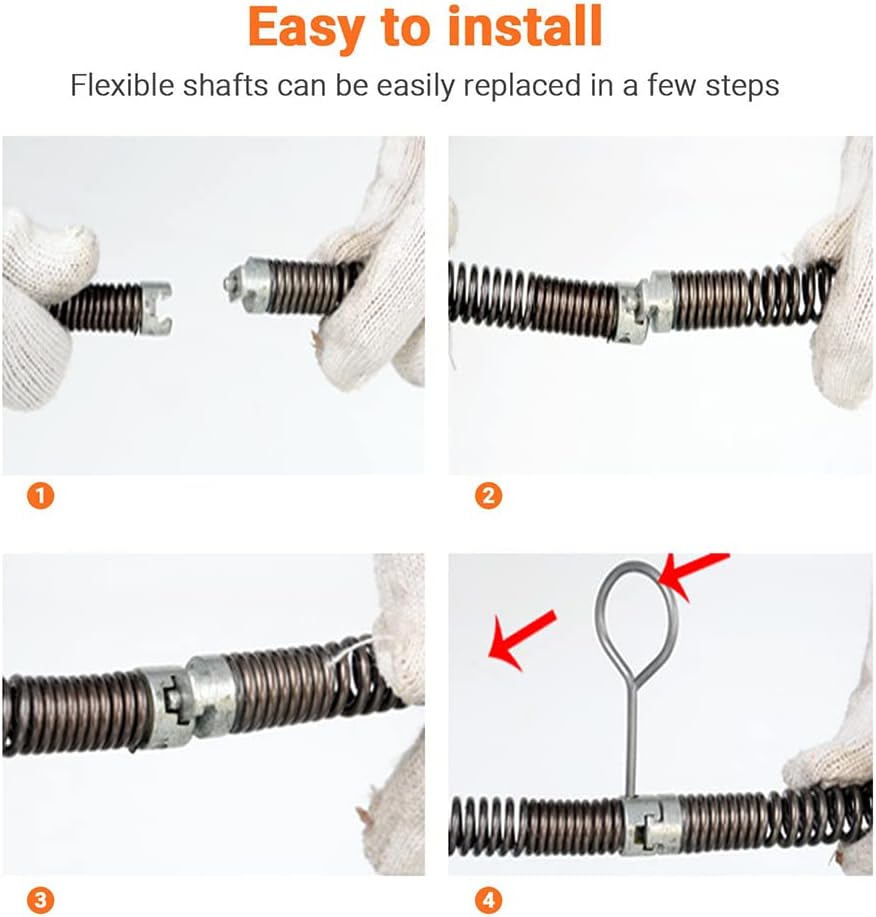 Easy to install

Flexible shafts can be easily replaced in a few steps

1

2

3

4