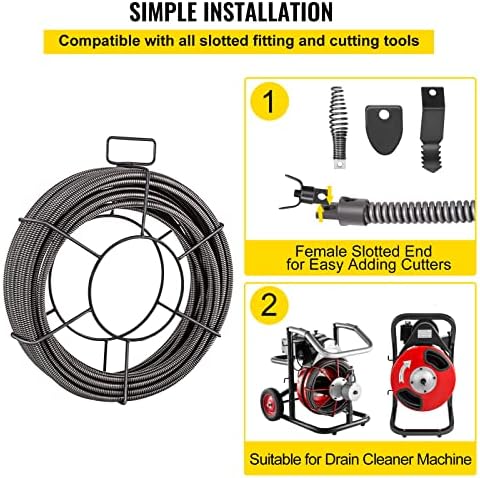 SIMPLE INSTALLATION

Compatible with all slotted fitting and cutting tools

1

Female Slotted End for Easy Adding Cutters

2

Suitable for Drain Cleaner Machine