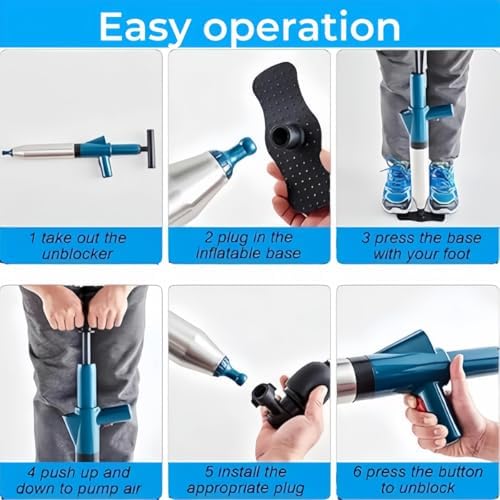 Easy operation

1 take out the unblocker

2 plug in the inflatable base

3 press the base with your foot

4 push up and down to pump air

5 install the appropriate plug

6 press the button to unblock