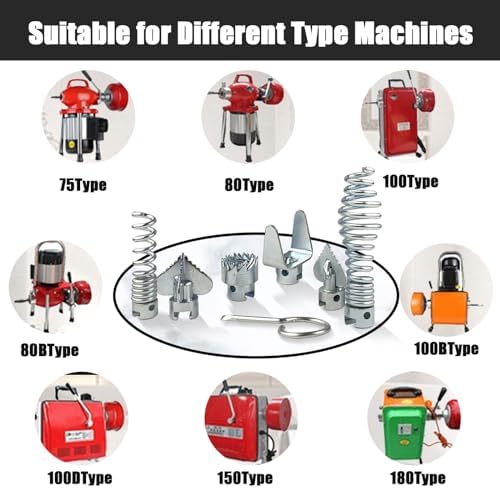 Suitable for Different Type Machines

75Type

80Type

100Type

80BType

100BType

100DType

150Type

180Type