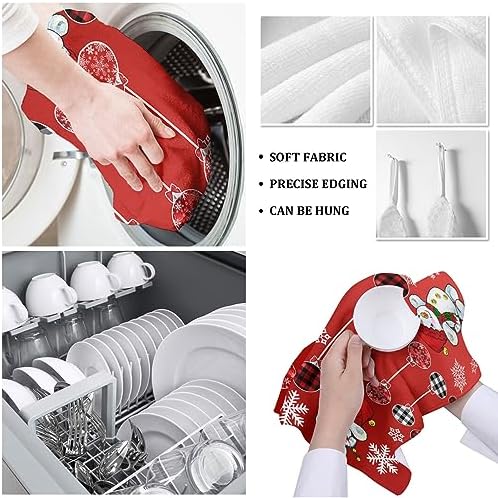 • SOFT FABRIC
• PRECISE EDGING
• CAN BE HUNG