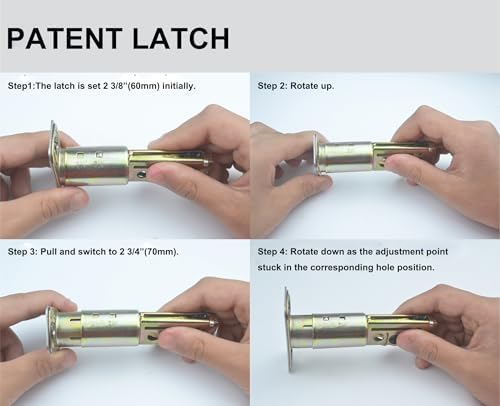 PATENT LATCH

Step1:The latch is set 2 3/8''(60mm) initially.

Step 2: Rotate up.

Step 3: Pull and switch to 2 3/4''(70mm).

Step 4: Rotate down as the adjustment point stuck in the corresponding hole position.