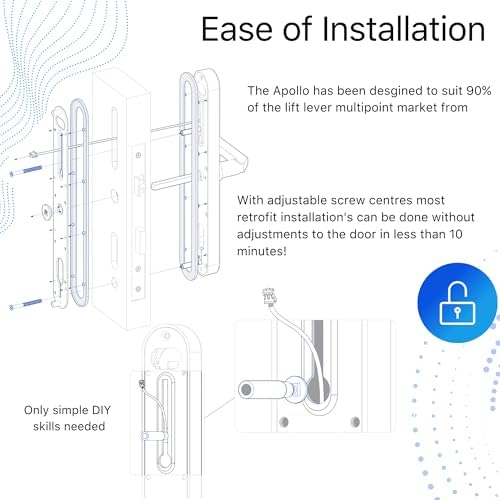 Ease of Installation

The Apollo has been desgined to suit 90% of the lift lever multipoint market from

With adjustable screw centres most retrofit installation's can be done without adjustments to the door in less than 10 minutes!

Only simple DIY skills needed