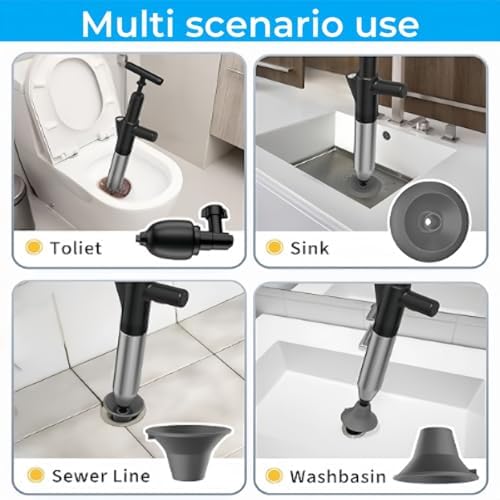 Multi scenario use

Toliet

Sink

Sewer Line

Washbasin