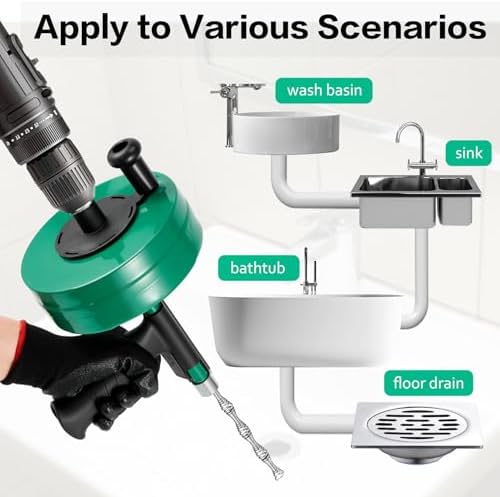 Apply to Various Scenarios

wash basin

sink

bathtub

floor drain