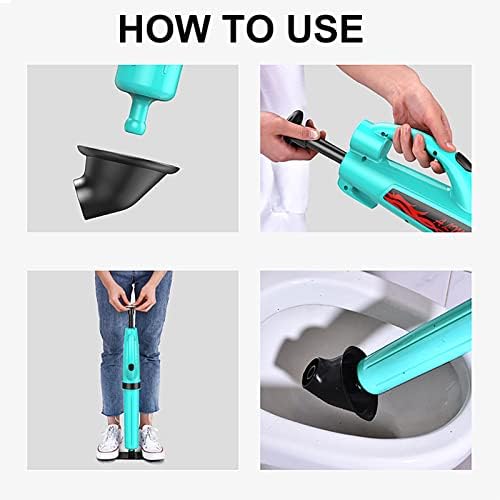 HOW TO USE