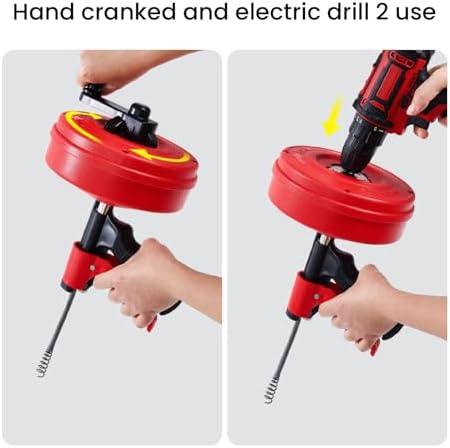 Hand cranked and electric drill 2 use