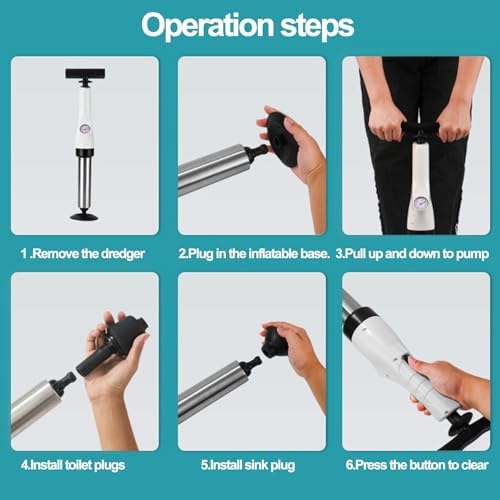 Operation steps

1 .Remove the dredger

2.Plug in the inflatable base.

3.Pull up and down to pump

4.Install toilet plugs

5.Install sink plug

6.Press the button to clear