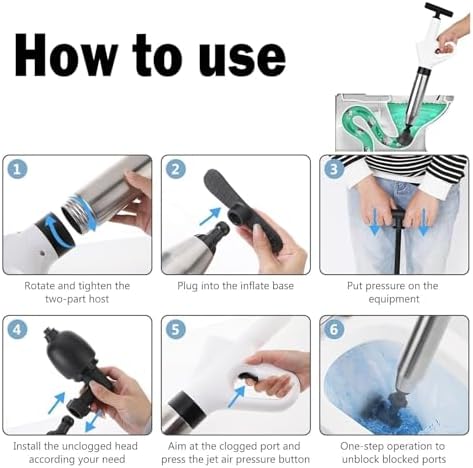 How to use

1

Rotate and tighten the two-part host

2

Plug into the inflate base

3

Put pressure on the equipment

4

Install the unclogged head according your need

5

Aim at the clogged port and press the jet air pressure button

6

One-step operation to unblock blocked ports