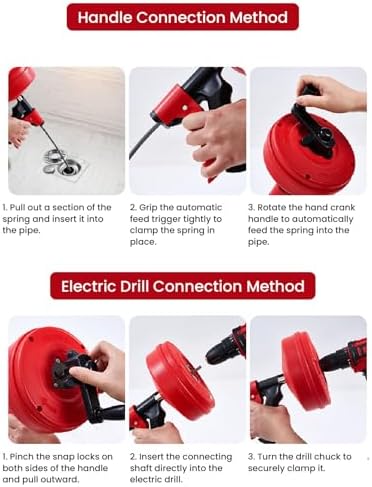 Handle Connection Method

1. Pull out a section of the spring and insert it into the pipe.

2. Grip the automatic feed trigger tightly to clamp the spring in place.

3. Rotate the hand crank handle to automatically feed the spring into the pipe.

Electric Drill Connection Method

1. Pinch the snap locks on both sides of the handle and pull outward.

2. Insert the connecting shaft directly into the electric drill.

3. Turn the drill chuck to securely clamp it.