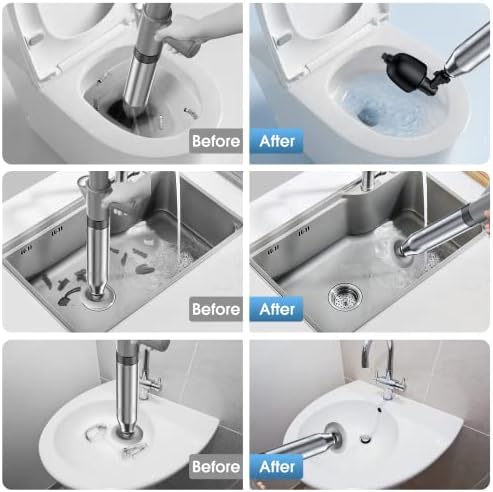 Before
After
Before
After
Before
After