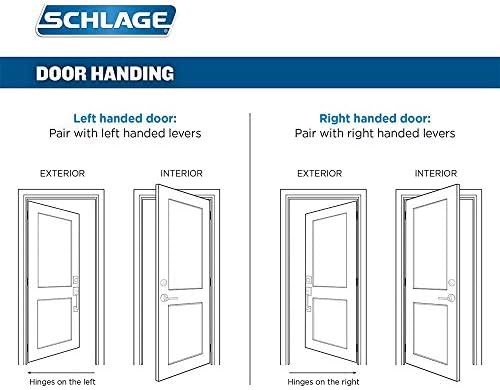 SCHLAGE

DOOR HANDING

Left handed door:
Pair with left handed levers

EXTERIOR

INTERIOR

Hinges on the left

Right handed door:
Pair with right handed levers

EXTERIOR

INTERIOR

Hinges on the right