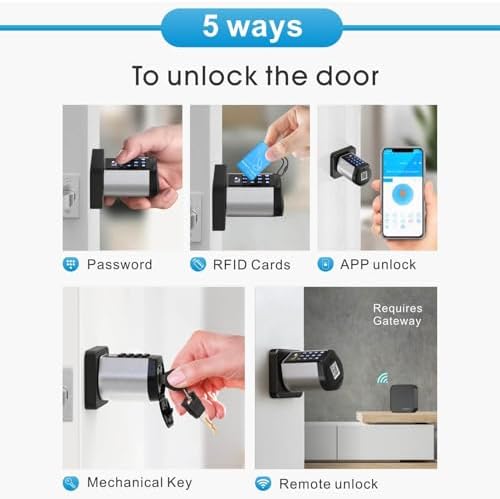 5 ways

To unlock the door

Password

RFID Cards

APP unlock

Requires Gateway

Mechanical Key

Remote unlock