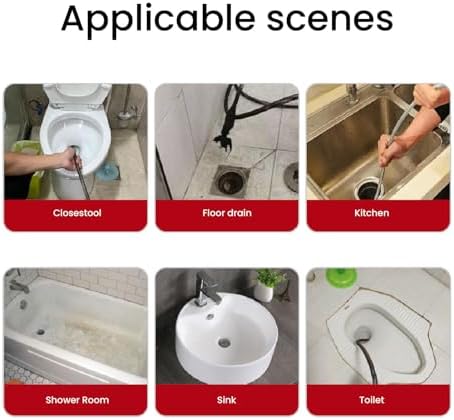 Applicable scenes

Closestool

Floor drain

Kitchen

Shower Room

Sink

Toilet