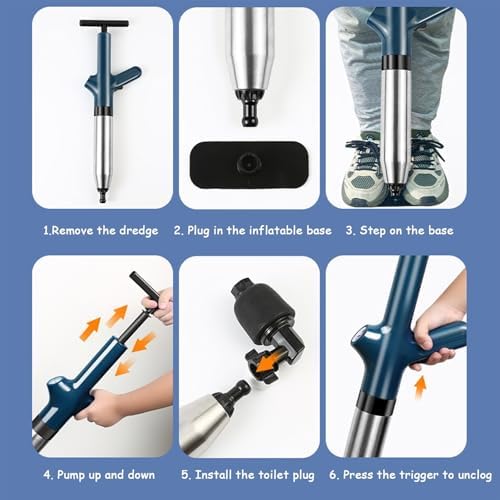 1.Remove the dredge

2. Plug in the inflatable base

3. Step on the base

4. Pump up and down

5. Install the toilet plug

6. Press the trigger to unclog