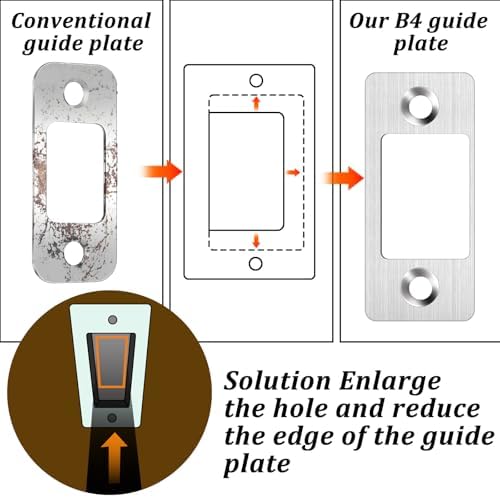 Conventional guide plate

Our B4 guide plate

Solution Enlarge the hole and reduce the edge of the guide plate